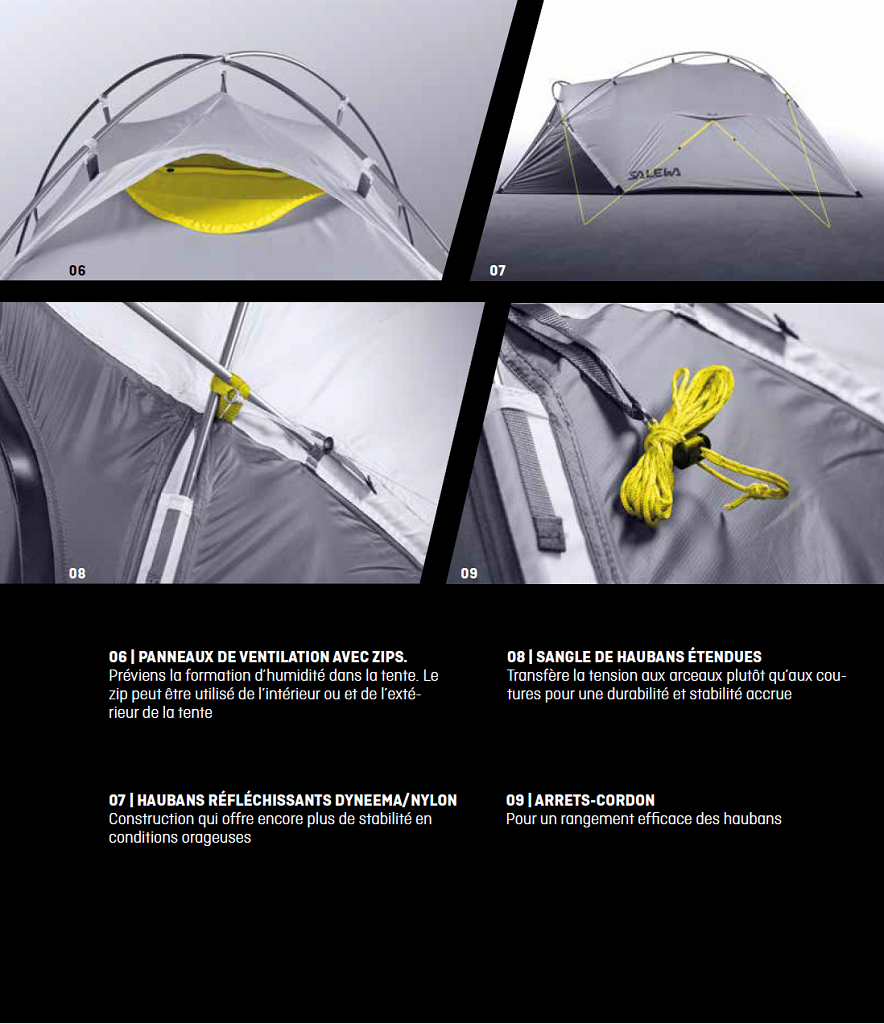 06

SALEWA

07

08

09

06 | PANNEAUX DE VENTILATION AVEC ZIPS.
Préviens la formation d'humidité dans la tente. Le zip peut être utilisé de l'intérieur ou et de l'extérieur de la tente

07 | HAUBANS RÉFLÉCHISSANTS DYNEEMA/NYLON
Construction qui offre encore plus de stabilité en conditions orageuses

08 | SANGLE DE HAUBANS ÉTENDUES
Transfère la tension aux arceaux plutôt qu'aux coutures pour une durabilité et stabilité accrue

09 | ARRETS-CORDON
Pour un rangement efficace des haubans